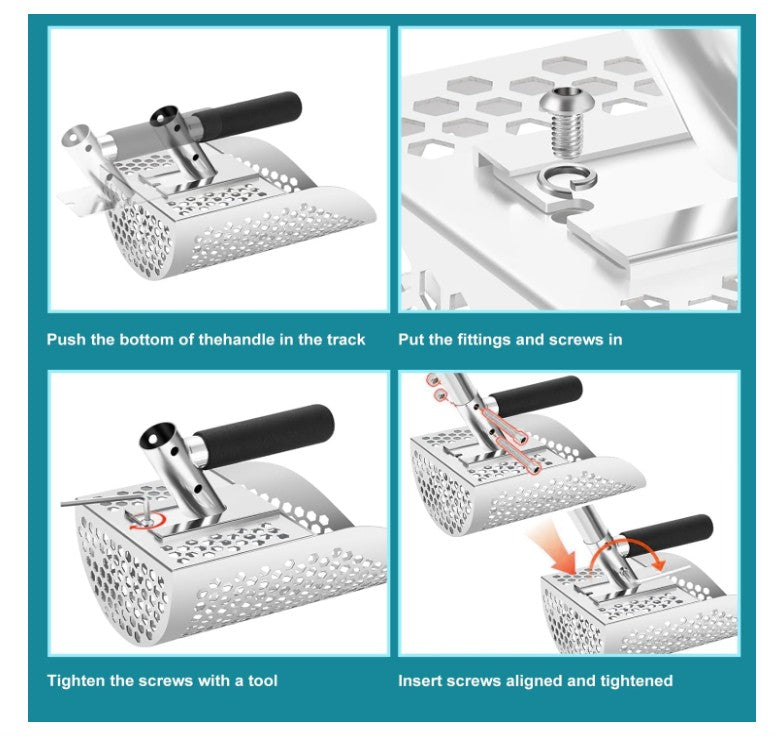 Push the bottom of thehandle in the track

Put the fittings and screws in

Tighten the screws with a tool

Insert screws aligned and tightened